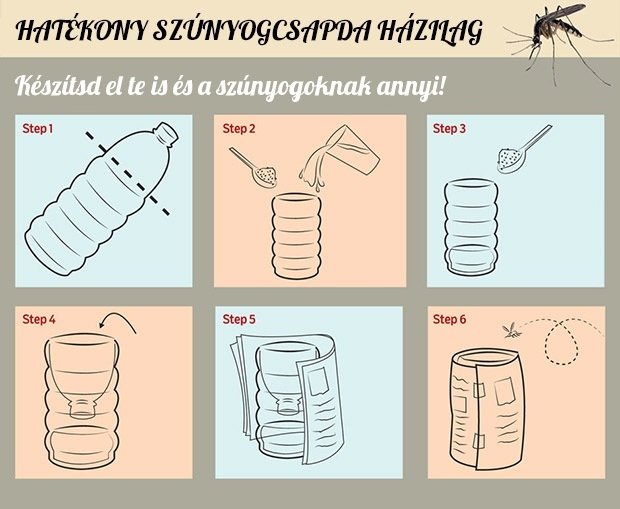 HATÉKONY SZÚNYOGCSAPDA HÁZILAG

Készítsd el te is és a szúnyogoknak annyi!

Step 1

Step 2

Step 3

Step 4

Step 5

Step 6